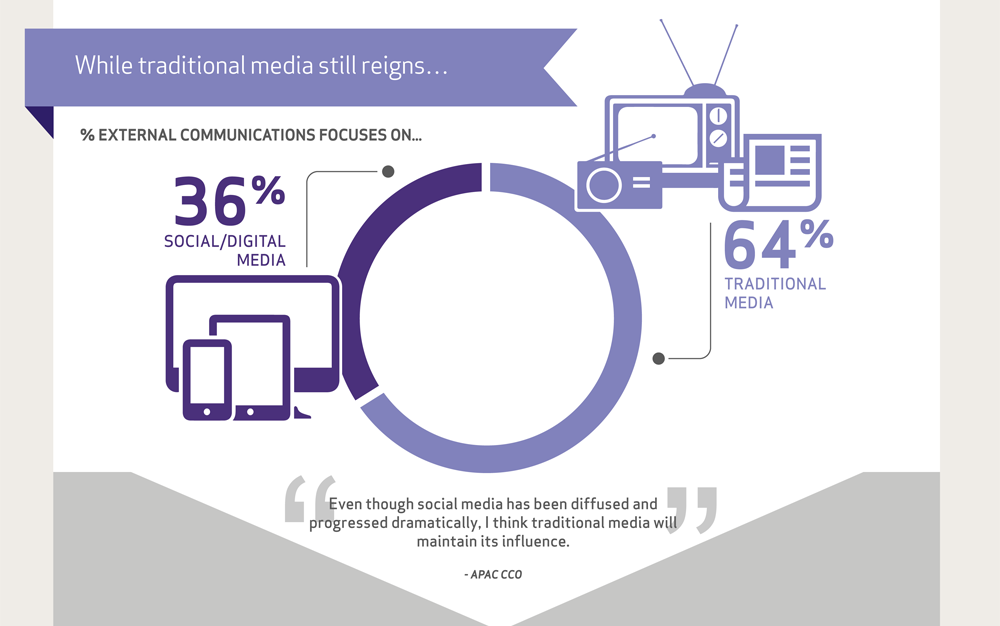 While traditional media still reigns…

% EXTERNAL COMMUNICATIONS FOCUSES ON…

36%
SOCIAL/DIGITAL MEDIA

64%
TRADITIONAL MEDIA

“Even though social media has been diffused and progressed dramatically, I think traditional media will maintain its influence.”

- APAC CCO